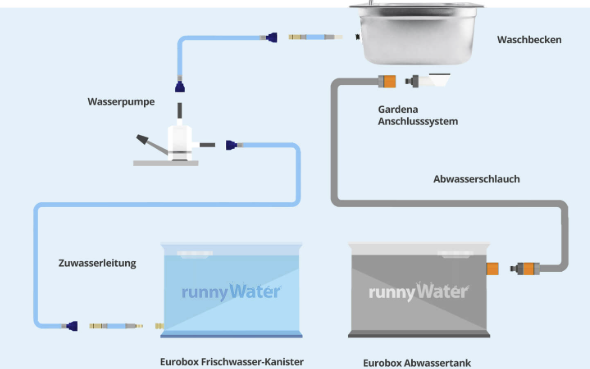 Waschbecken

Wasserpumpe

Gardena Anschlusssystem

Abwasserschlauch

Zuwasserleitung

runnyWater

runnyWater

Eurobox Frischwasser-Kanister

Eurobox Abwassertank