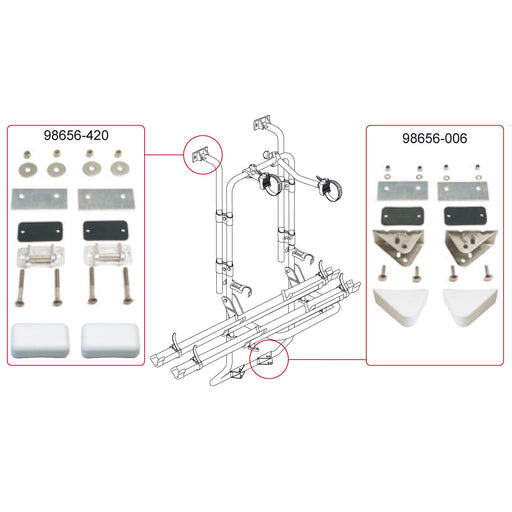 98656-420

98656-006