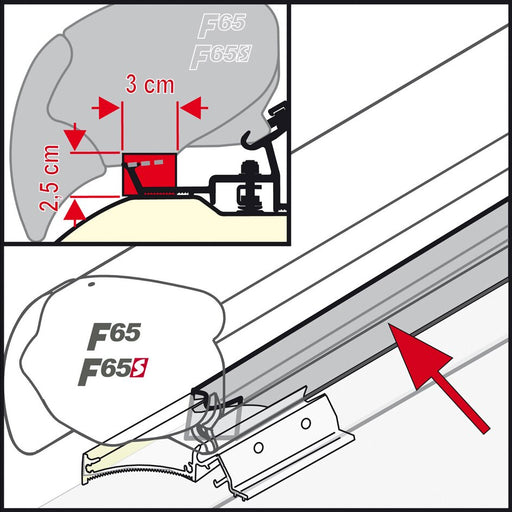 F65
F65S
3 cm
2,5 cm
F65
F65S